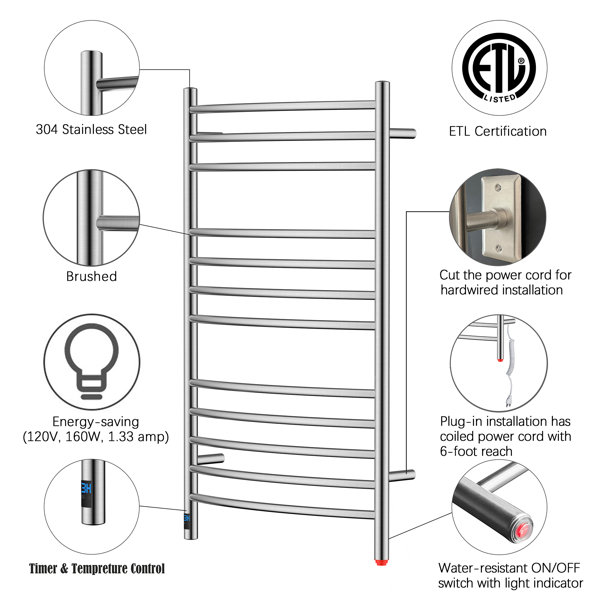 304 Stainless Steel

Brushed

Energy-saving (120V, 160W, 1.33 amp)

3H

Timer & Tempreture Control

ETL LISTED

ETL Certification

Cut the power cord for hardwired installation

Plug-in installation has coiled power cord with 6-foot reach

Water-resistant ON/OFF switch with light indicator